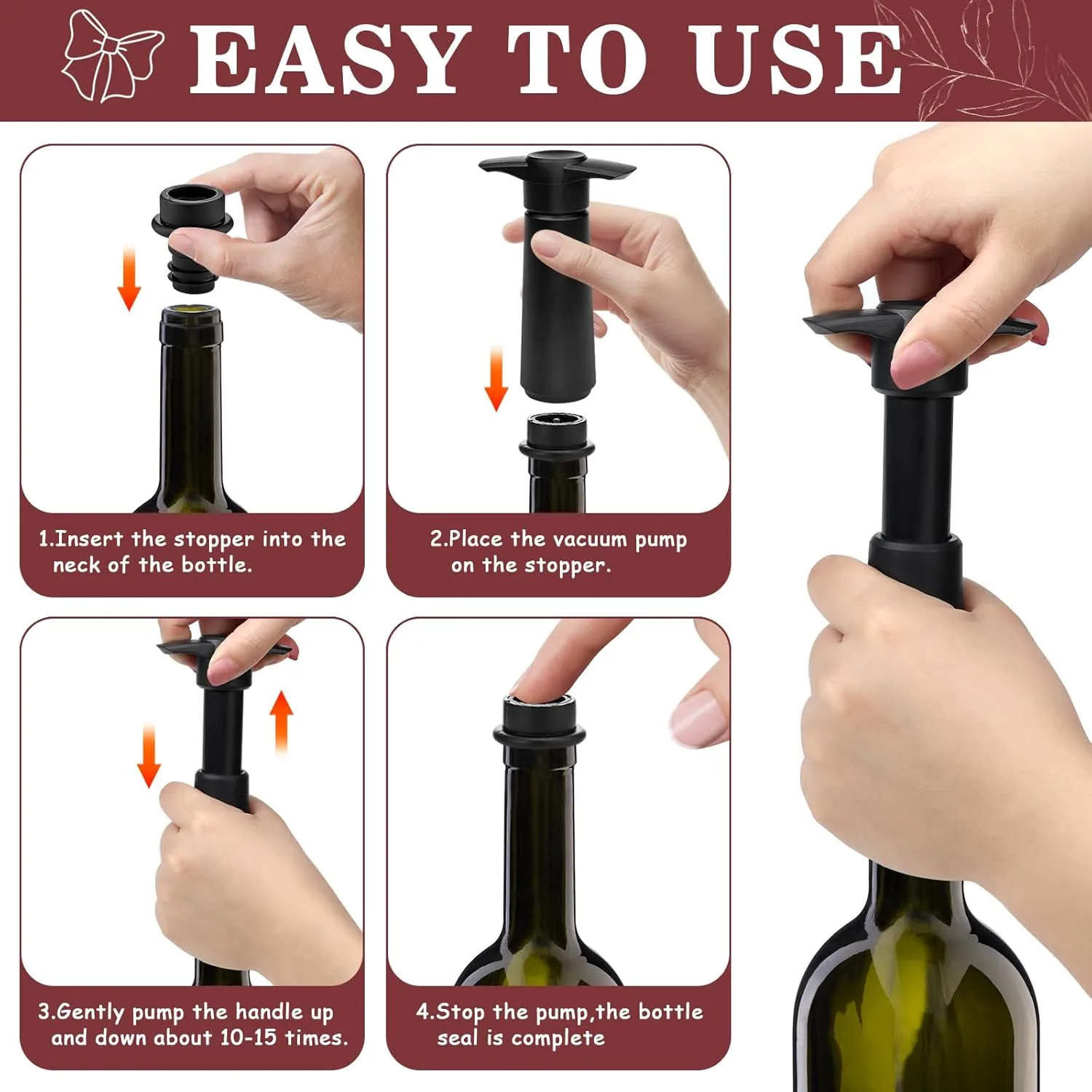 EASY TO USE

1.Insert the stopper into the neck of the bottle.

2.Place the vacuum pump on the stopper.

3.Gently pump the handle up and down about 10-15 times.

4.Stop the pump,the bottle seal is complete